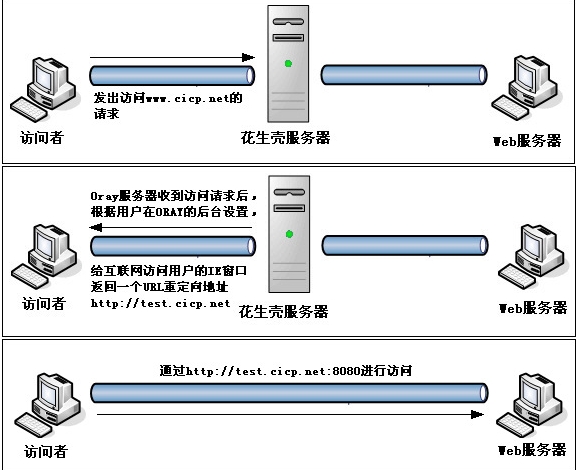 发出访问www.cicp.net的请求

访问者

花生壳服务器

Web服务器

Oray服务器收到访问请求后，根据用户在ORAY的后台设置，

给互联网访问用户的IE窗口返回一个URL重定向地址 http://test.cicp.net

访问者

花生壳服务器

Web服务器

通过http://test.cicp.net:8080进行访问

访问者

Web服务器